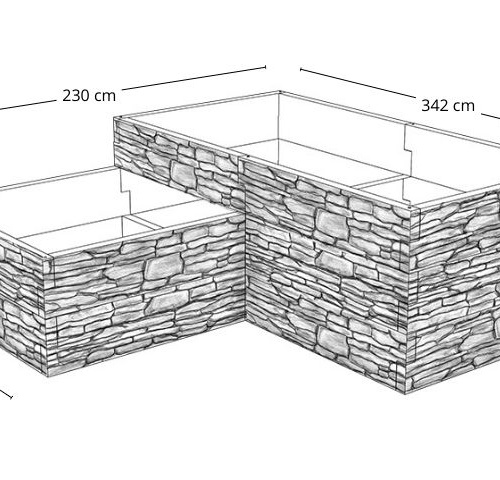 230 cm

342 cm