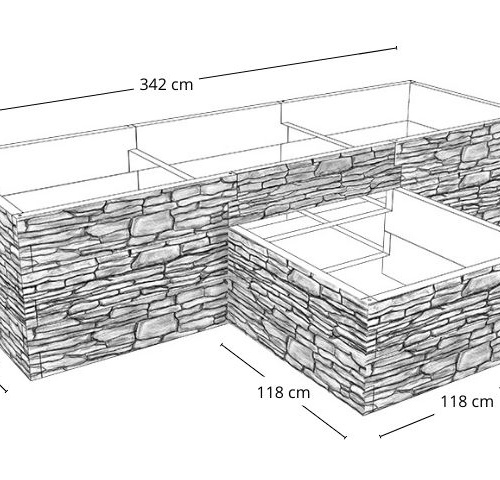 342 cm

118 cm

118 cm