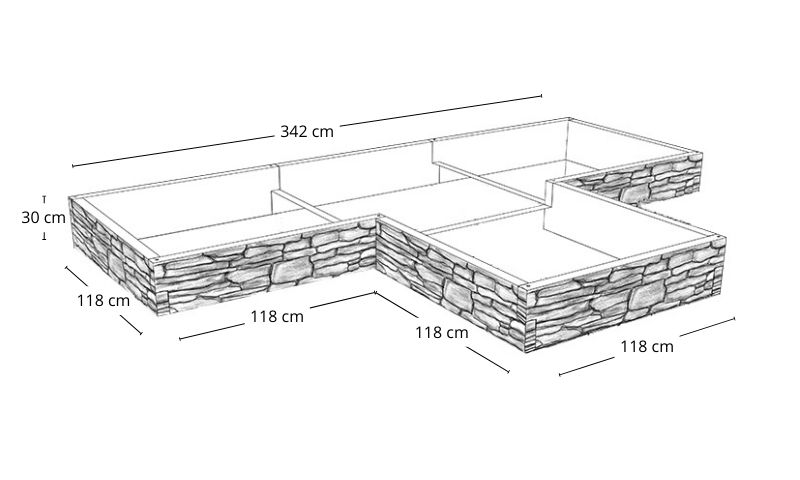 342 cm
30 cm
118 cm
118 cm
118 cm
118 cm