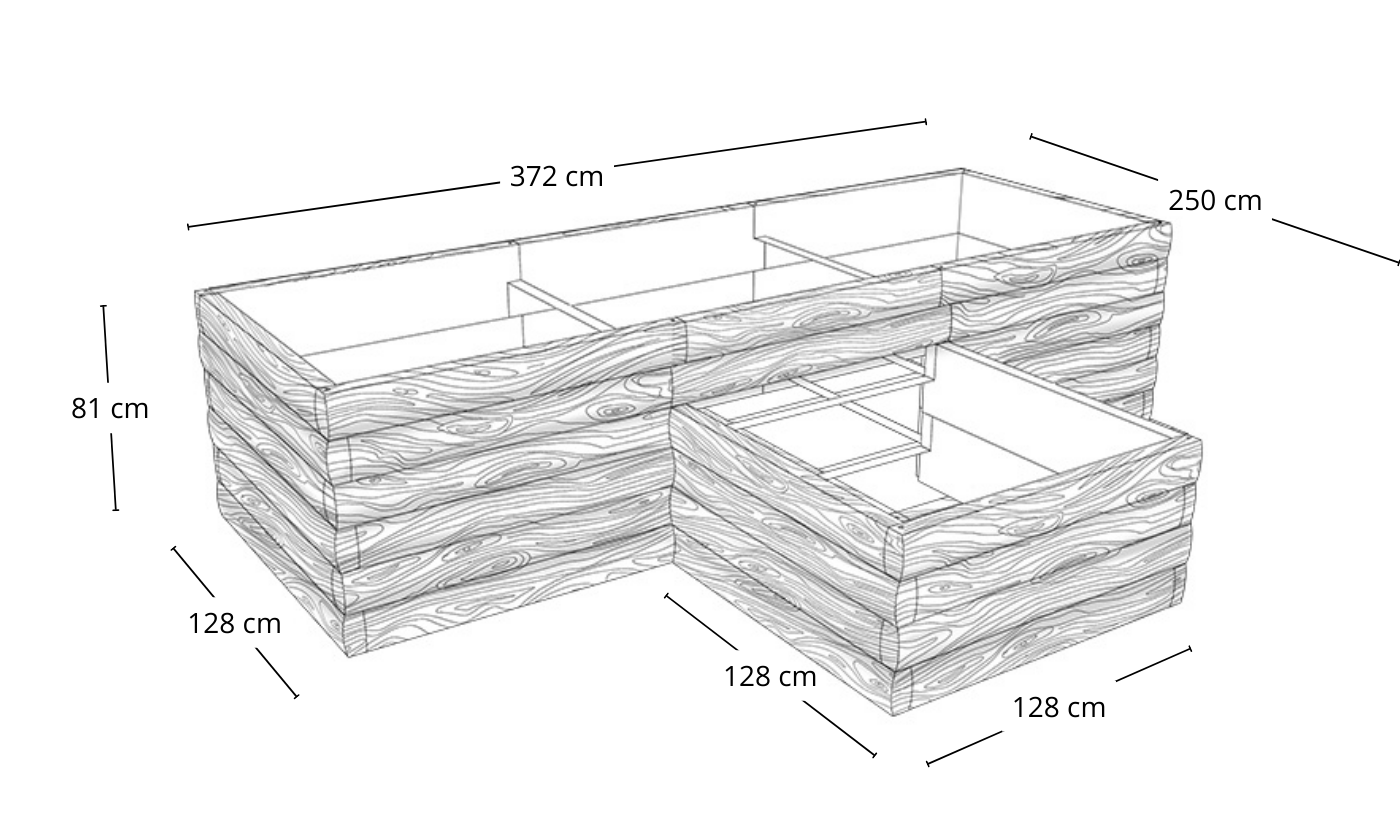 372 cm
250 cm
81 cm
128 cm
128 cm
128 cm